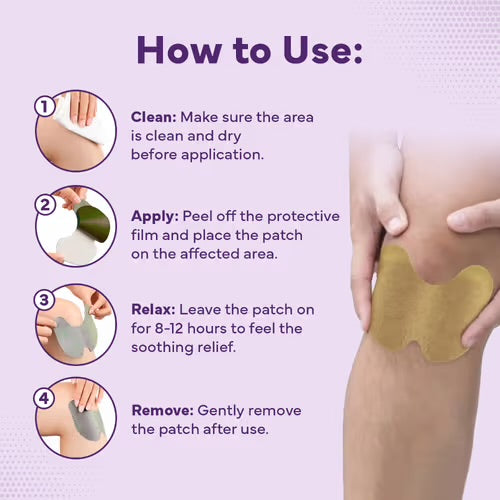 How to Use:

1

Clean: Make sure the area is clean and dry before application.

2

Apply: Peel off the protective film and place the patch on the affected area.

3

Relax: Leave the patch on for 8-12 hours to feel the soothing relief.

4

Remove: Gently remove the patch after use.