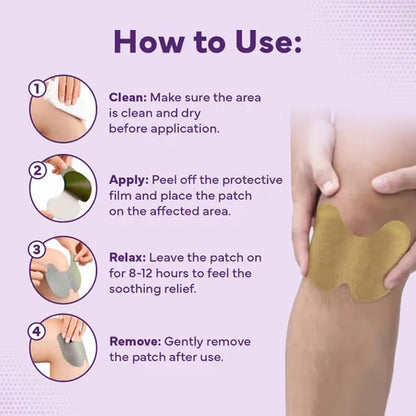 How to Use:

1

Clean: Make sure the area is clean and dry before application.

2

Apply: Peel off the protective film and place the patch on the affected area.

3

Relax: Leave the patch on for 8-12 hours to feel the soothing relief.

4

Remove: Gently remove the patch after use.